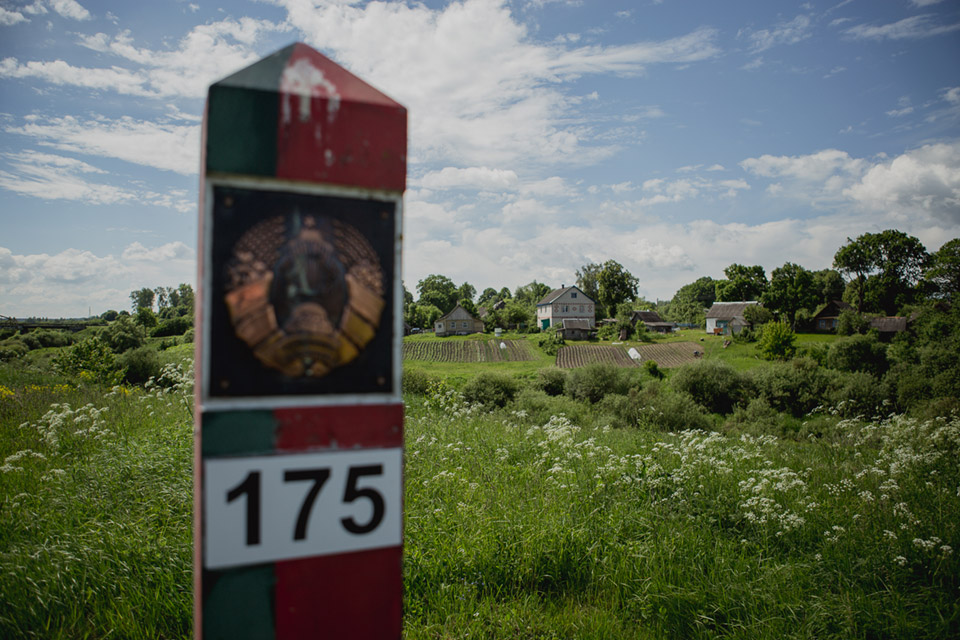 175