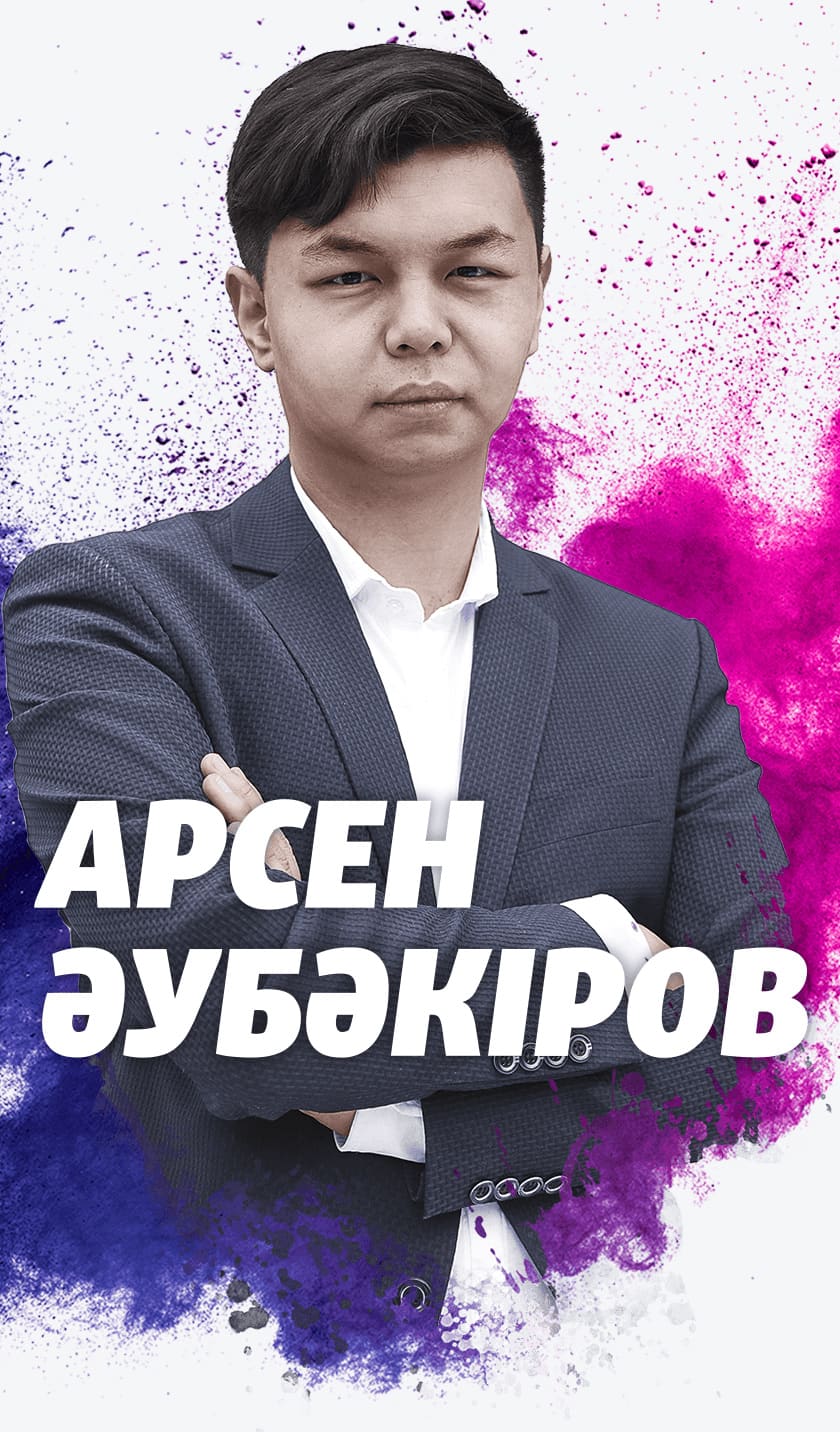 АРСЕН
ӘУБӘКІРОВ